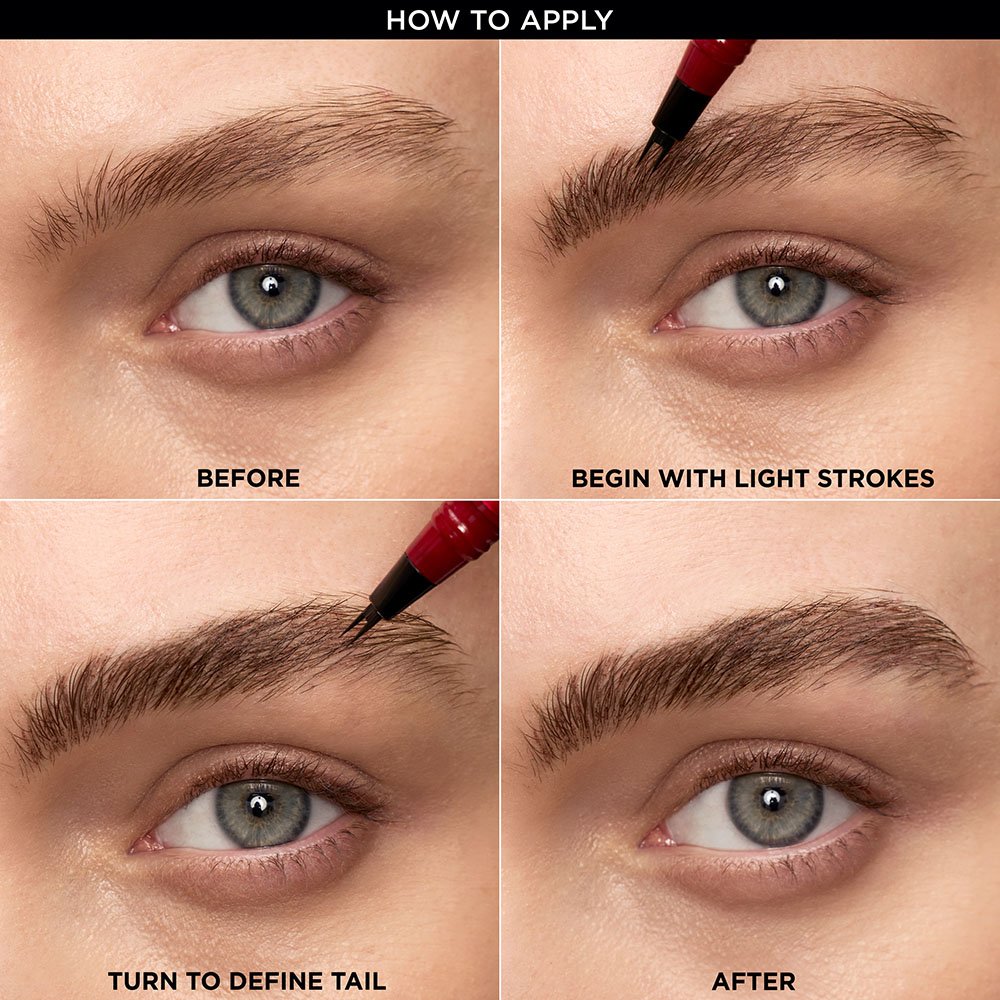 HOW TO APPLY

BEFORE

BEGIN WITH LIGHT STROKES

TURN TO DEFINE TAIL

AFTER